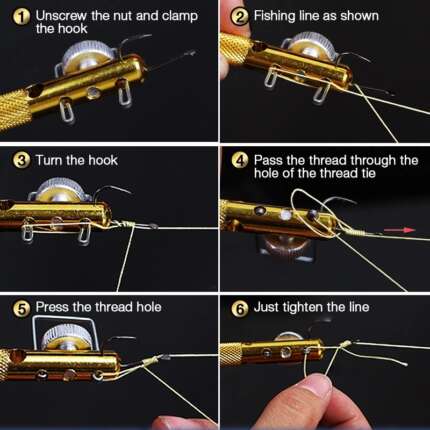 1 Unscrew the nut and clamp the hook

2 Fishing line as shown

3 Turn the hook

4 Pass the thread through the hole of the thread tie

5 Press the thread hole

6 Just tighten the line