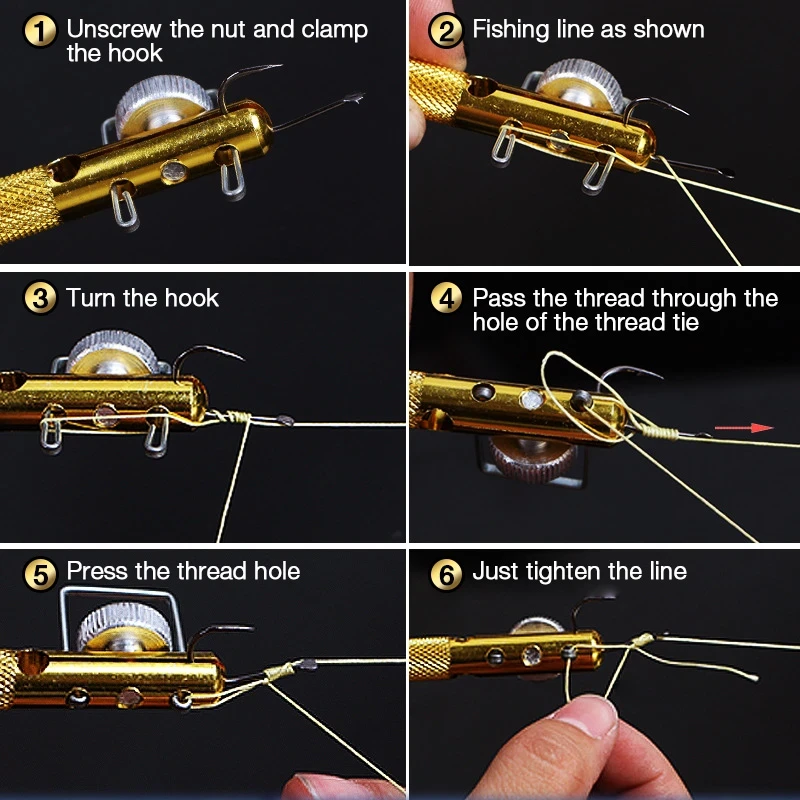 1 Unscrew the nut and clamp the hook

2 Fishing line as shown

3 Turn the hook

4 Pass the thread through the hole of the thread tie

5 Press the thread hole

6 Just tighten the line